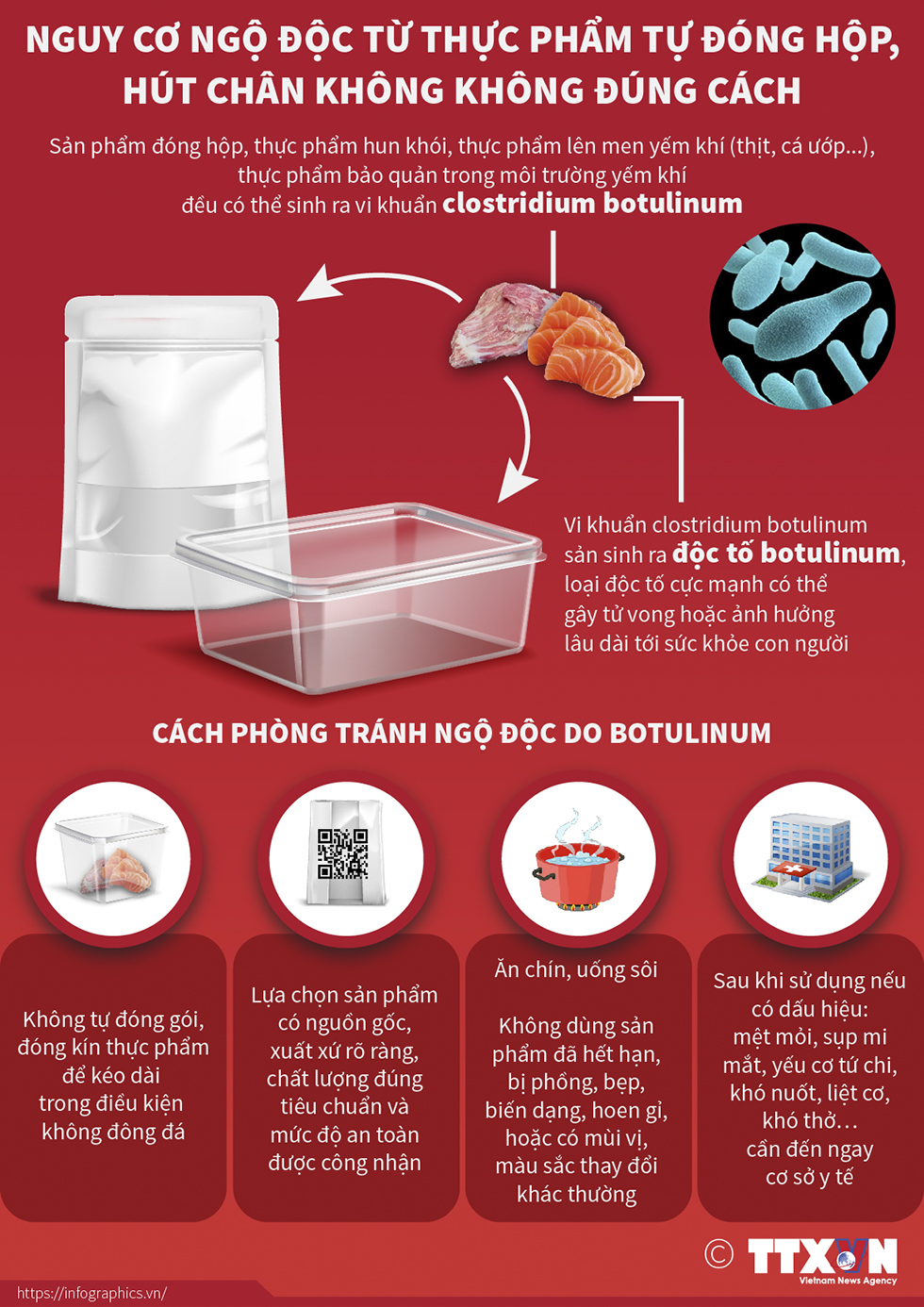 NGUY CƠ NGỘ ĐỘC TỪ THỰC PHẨM TỰ ĐÓNG HỘP, HÚT CHÂN KHÔNG KHÔNG ĐÚNG CÁCH

Sản phẩm đóng hộp, thực phẩm hun khói, thực phẩm lên men yếm khí (thịt, cá ướp...), thực phẩm bảo quản trong môi trường yếm khí đều có thể sinh ra vi khuẩn clostridium botulinum

Vi khuẩn clostridium botulinum sản sinh ra độc tố botulinum, loại độc tố cực mạnh có thể gây tử vong hoặc ảnh hưởng lâu dài tới sức khỏe con người

CÁCH PHÒNG TRÁNH NGỘ ĐỘC DO BOTULINUM

Không tự đóng gói, đóng kín thực phẩm để kéo dài trong điều kiện không đông đá

Lựa chọn sản phẩm có nguồn gốc, xuất xứ rõ ràng, chất lượng đúng tiêu chuẩn và mức độ an toàn được công nhận

Ăn chín, uống sôi

Không dùng sản phẩm đã hết hạn, bị phồng, bẹp, biến dạng, hoen gỉ, hoặc có mùi vị, màu sắc thay đổi khác thường

Sau khi sử dụng nếu có dấu hiệu: mệt mỏi, sụp mi mắt, yếu cơ tứ chi, khó nuốt, liệt cơ, khó thở… cần đến ngay cơ sở y tế

© TTXVN Vietnam News Agency

https://infographics.vn/