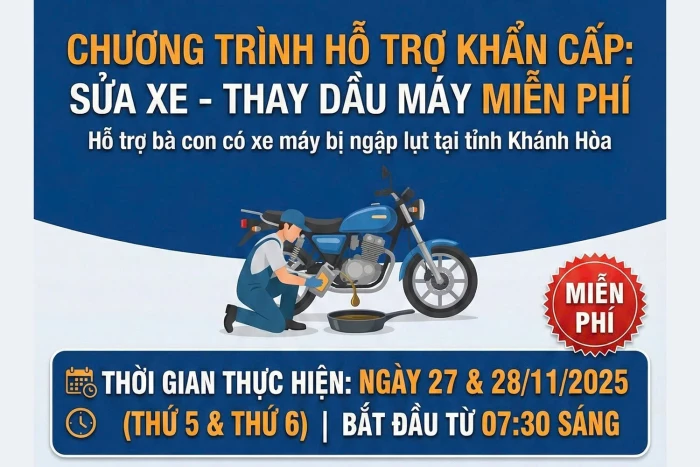 CHƯƠNG TRÌNH HỖ TRỢ KHẨN CẤP:
SỬA XE - THAY DẦU MÁY MIỄN PHÍ
Hỗ trợ bà con có xe máy bị ngập lụt tại tỉnh Khánh Hòa

MIỄN PHÍ

THỜI GIAN THỰC HIỆN: NGÀY 27 & 28/11/2025
(THỨ 5 & THỨ 6) | BẮT ĐẦU TỪ 07:30 SÁNG