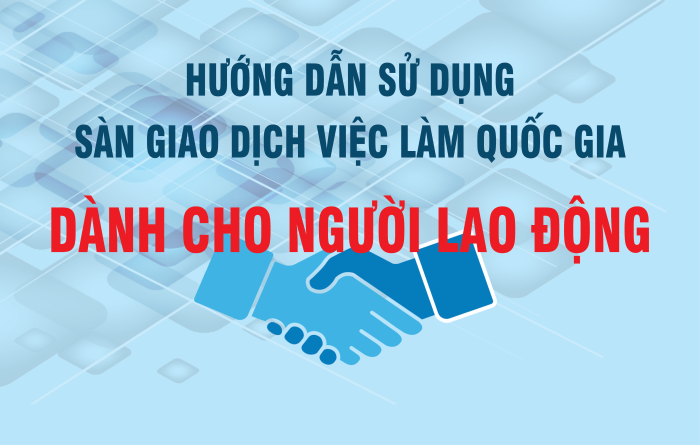 HƯỚNG DẪN SỬ DỤNG
SÀN GIAO DỊCH VIỆC LÀM QUỐC GIA
DÀNH CHO NGƯỜI LAO ĐỘNG