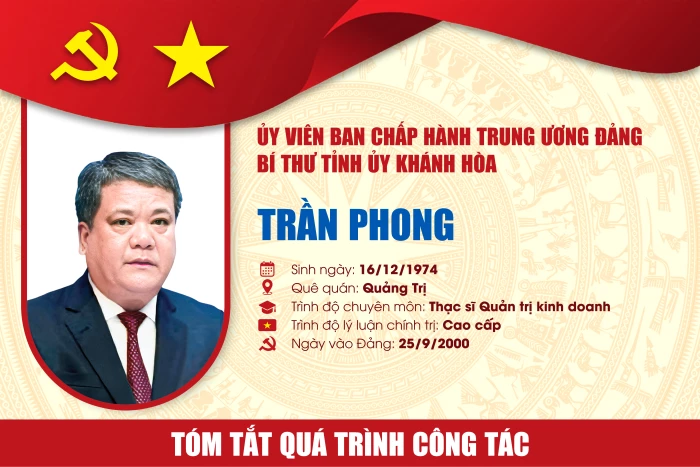 ỦY VIÊN BAN CHẤP HÀNH TRUNG ƯƠNG ĐẢNG
BÍ THƯ TỈNH ỦY KHÁNH HÒA

TRẦN PHONG

Sinh ngày: 16/12/1974
Quê quán: Quảng Trị
Trình độ chuyên môn: Thạc sĩ Quản trị kinh doanh
Trình độ lý luận chính trị: Cao cấp
Ngày vào Đảng: 25/9/2000

TÓM TẮT QUÁ TRÌNH CÔNG TÁC