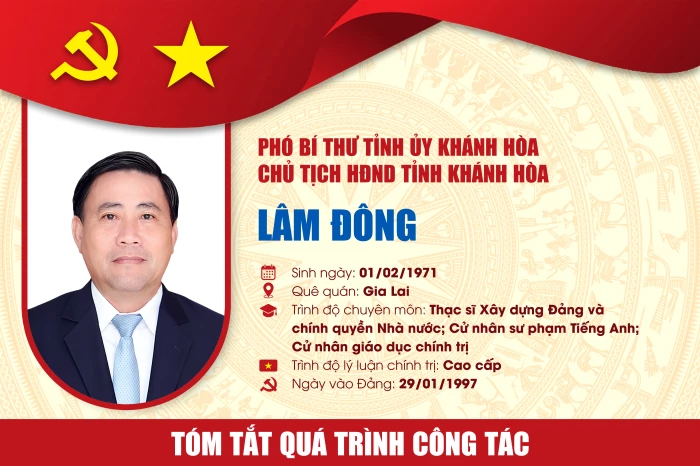 PHÓ BÍ THƯ TỈNH ỦY KHÁNH HÒA
CHỦ TỊCH HĐND TỈNH KHÁNH HÒA

LÂM ĐÔNG

Sinh ngày: 01/02/1971
Quê quán: Gia Lai
Trình độ chuyên môn: Thạc sĩ Xây dựng Đảng và chính quyền Nhà nước; Cử nhân sư phạm Tiếng Anh; Cử nhân giáo dục chính trị
Trình độ lý luận chính trị: Cao cấp
Ngày vào Đảng: 29/01/1997

TÓM TẮT QUÁ TRÌNH CÔNG TÁC