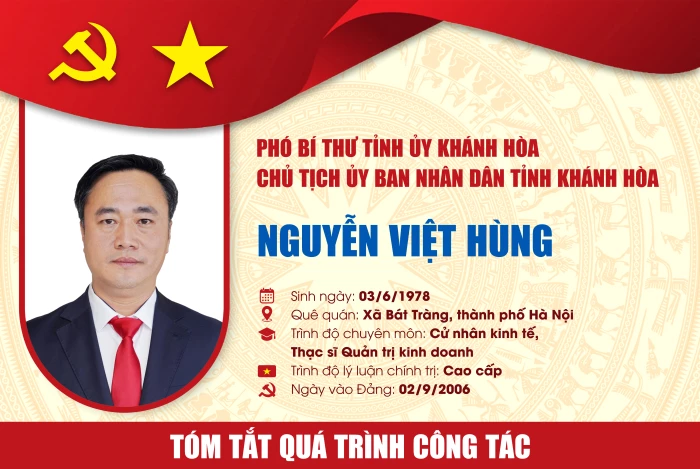 PHÓ BÍ THƯ TỈNH ỦY KHÁNH HÒA
CHỦ TỊCH ỦY BAN NHÂN DÂN TỈNH KHÁNH HÒA

NGUYỄN VIỆT HÙNG

Sinh ngày: 03/6/1978
Quê quán: Xã Bát Tràng, thành phố Hà Nội
Trình độ chuyên môn: Cử nhân kinh tế, Thạc sĩ Quản trị kinh doanh
Trình độ lý luận chính trị: Cao cấp
Ngày vào Đảng: 02/9/2006

TÓM TẮT QUÁ TRÌNH CÔNG TÁC