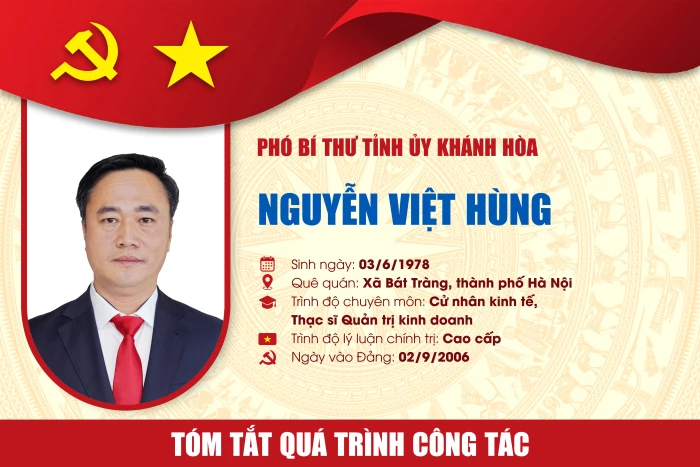 PHÓ BÍ THƯ TỈNH ỦY KHÁNH HÒA

NGUYỄN VIỆT HÙNG

Sinh ngày: 03/6/1978
Quê quán: Xã Bát Tràng, thành phố Hà Nội
Trình độ chuyên môn: Cử nhân kinh tế, Thạc sĩ Quản trị kinh doanh
Trình độ lý luận chính trị: Cao cấp
Ngày vào Đảng: 02/9/2006

TÓM TẮT QUÁ TRÌNH CÔNG TÁC