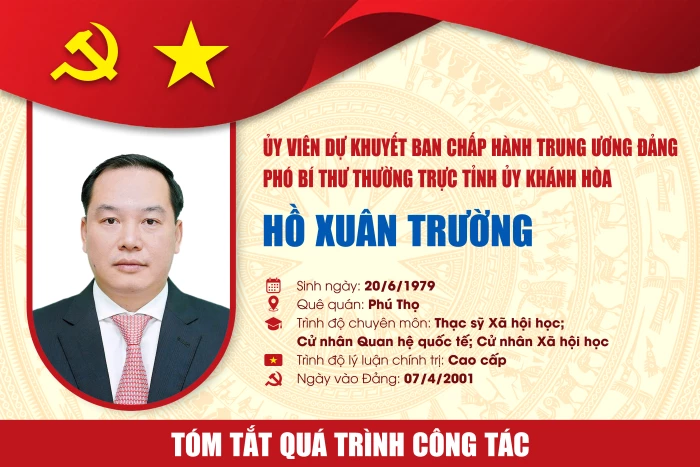 ỦY VIÊN DỰ KHUYẾT BAN CHẤP HÀNH TRUNG ƯƠNG ĐẢNG
PHÓ BÍ THƯ THƯỜNG TRỰC TỈNH ỦY KHÁNH HÒA

HỒ XUÂN TRƯỜNG

Sinh ngày: 20/6/1979
Quê quán: Phú Thọ
Trình độ chuyên môn: Thạc sỹ Xã hội học; Cử nhân Quan hệ quốc tế; Cử nhân Xã hội học
Trình độ lý luận chính trị: Cao cấp
Ngày vào Đảng: 07/4/2001

TÓM TẮT QUÁ TRÌNH CÔNG TÁC